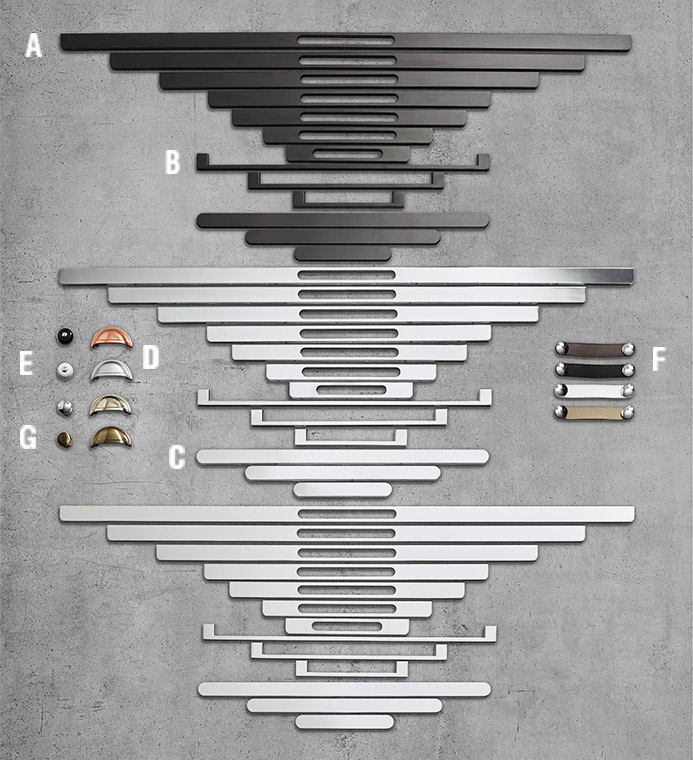 A
B
E
D
F
G
C