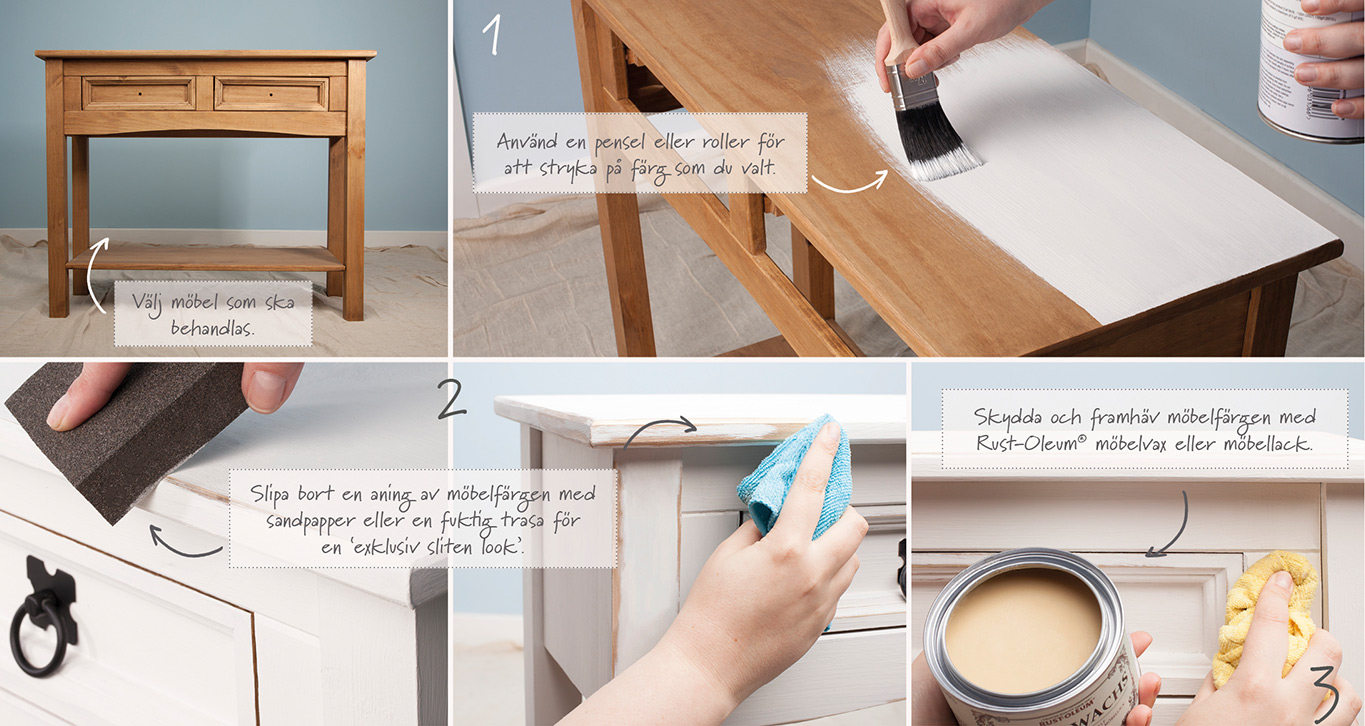 Välj möbel som ska behandlas.

1

Använd en pensel eller roller för att stryka på färg som du valt.

2

Slipa bort en aning av möbelfärgen med sandpapper eller en fuktig trasa för en 'exklusiv sliten look'.

Skydda och framhäv möbelfärgen med Rust-Oleum® möbelvax eller möbellack.

RUST-OLEUM
WACHS

3